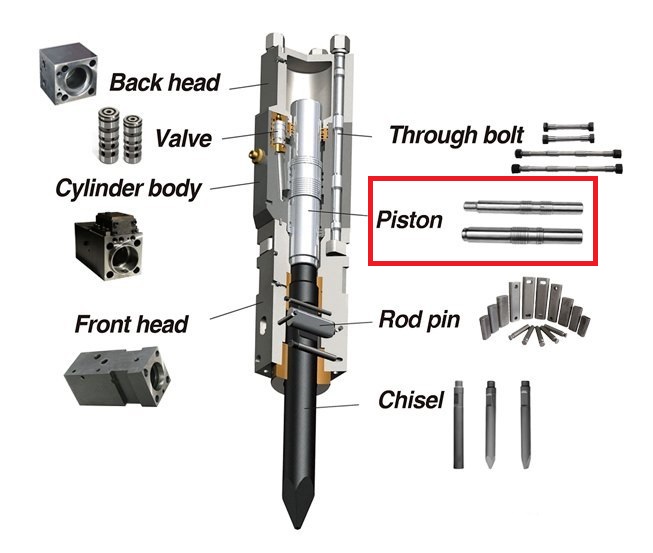 Back head
Valve
Cylinder body
Front head
Through bolt
Piston
Rod pin
Chisel